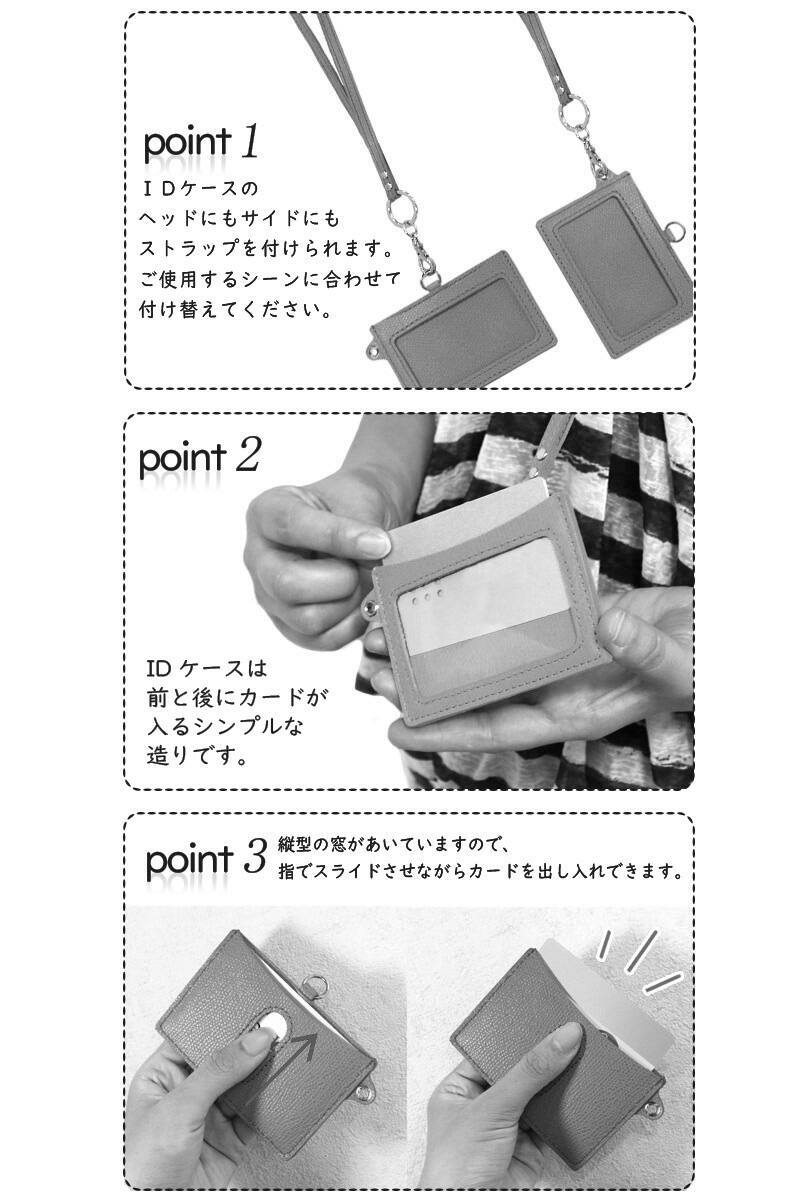 point 1
ＩＤケースの
ヘッドにもサイドにも
ストラップを付けられます。
ご使用するシーンに合わせて
付け替えてください。

point 2
ID ケースは
前と後にカードが
入るシンプルな
造りです。

point 3
縦型の窓があいていますので、
指でスライドさせながらカードを出し入れできます。